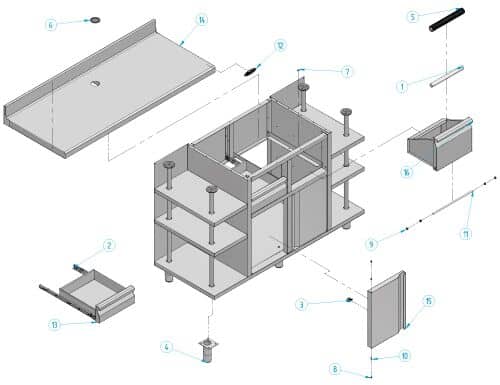 6
14
12
7
5
1
16
11
9
2
13
3
15
4
10
8